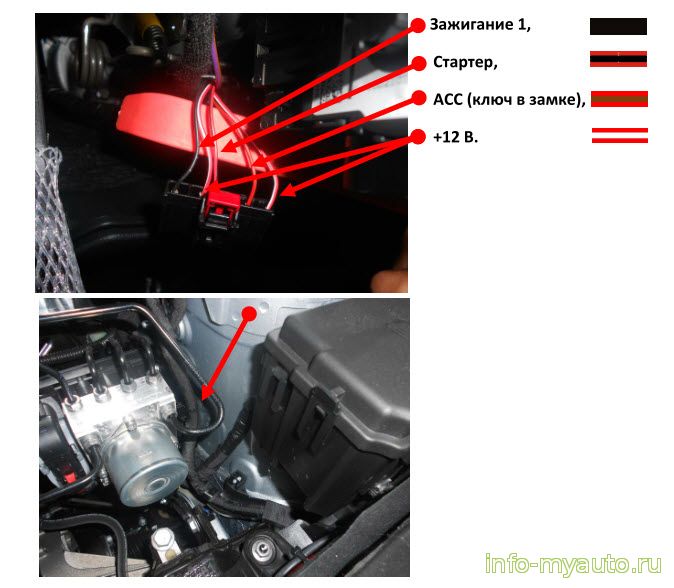 Зажигание 1,

Стартер,

АСС (ключ в замке),

+12 В.

info-myauto.ru