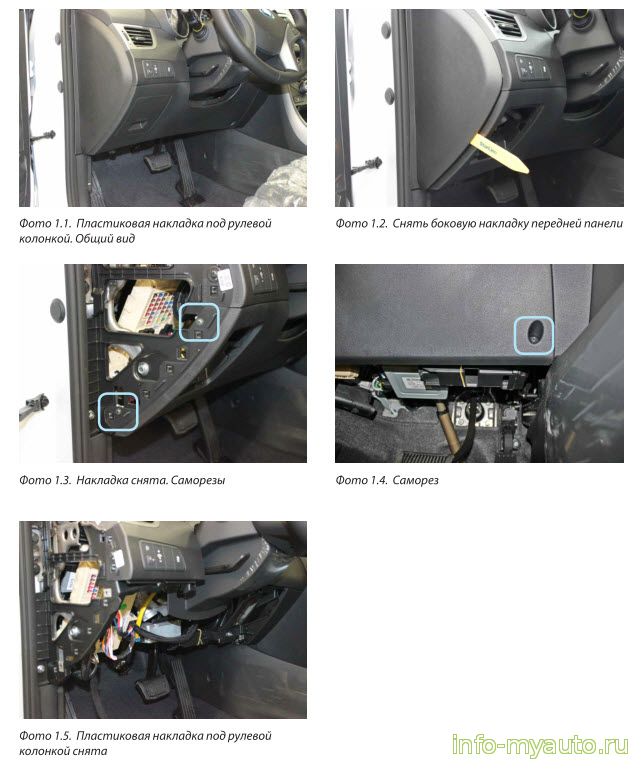 Фото 1.1. Пластиковая накладка под рулевой колонкой. Общий вид

Фото 1.2. Снять боковую накладку передней панели

Фото 1.3. Накладка снята. Саморезы

Фото 1.4. Саморез

Фото 1.5. Пластиковая накладка под рулевой колонкой снята

info-myauto.ru